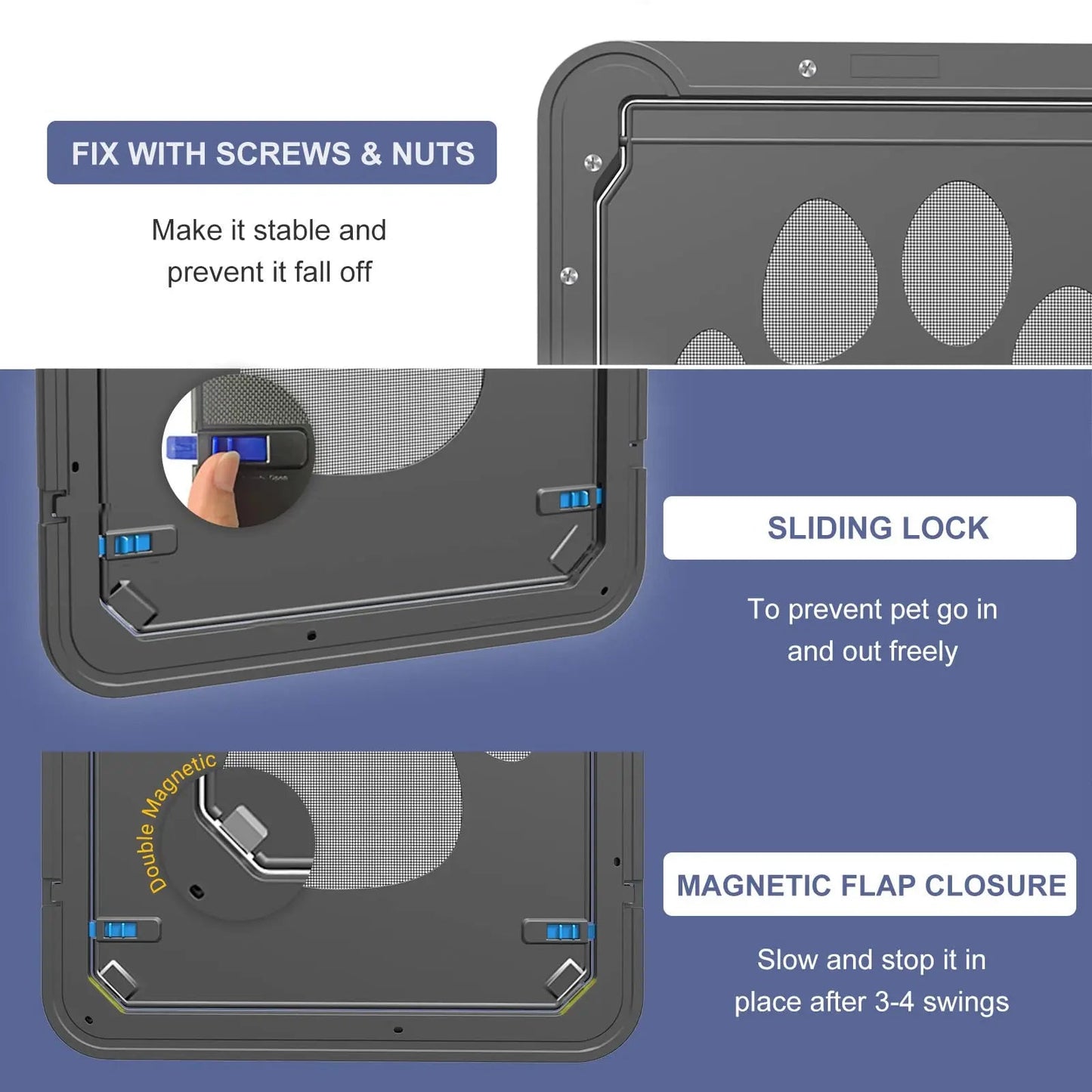 FIX WITH SCREWS & NUTS

Make it stable and prevent it fall off

SLIDING LOCK

To prevent pet go in and out freely

Double Magnetic

MAGNETIC FLAP CLOSURE

Slow and stop it in place after 3-4 swings